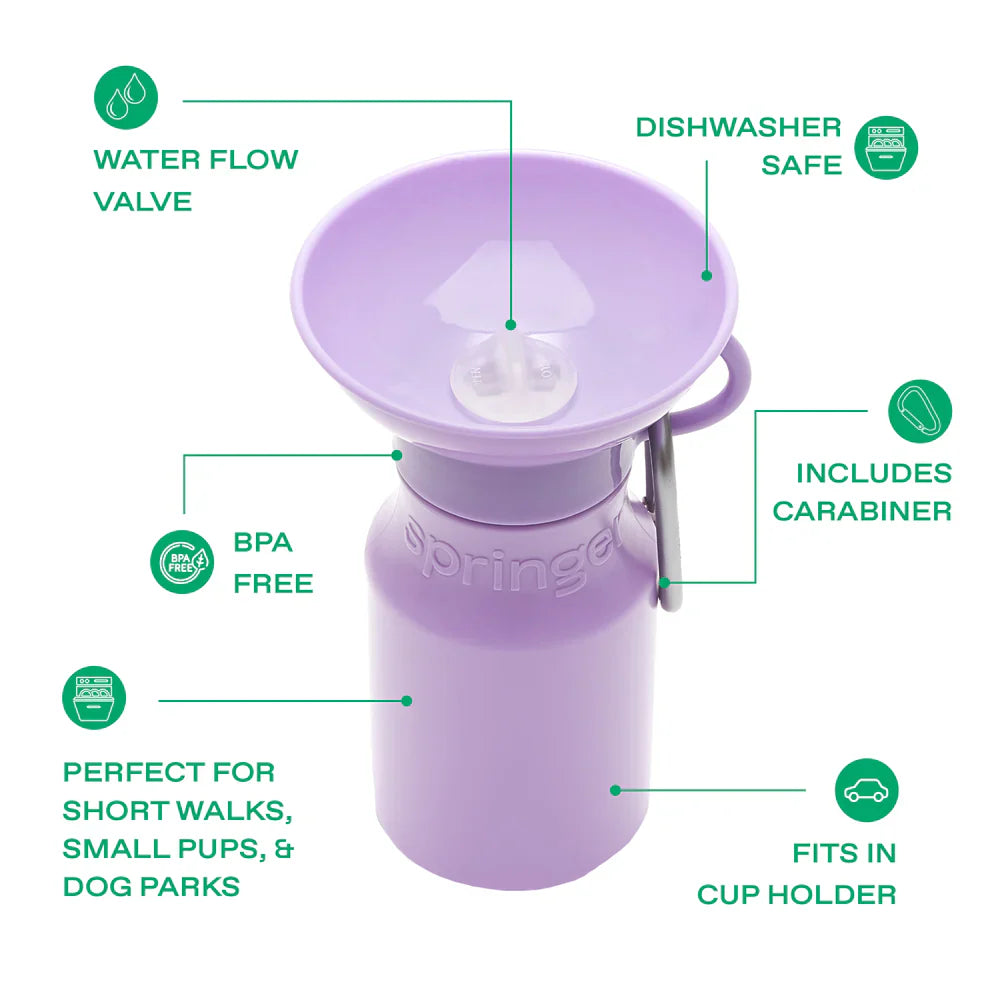 WATER FLOW VALVE

DISHWASHER SAFE

INCLUDES CARABINER

BPA FREE

BPA FREE

springer

PERFECT FOR SHORT WALKS, SMALL PUPS, & DOG PARKS

FITS IN CUP HOLDER